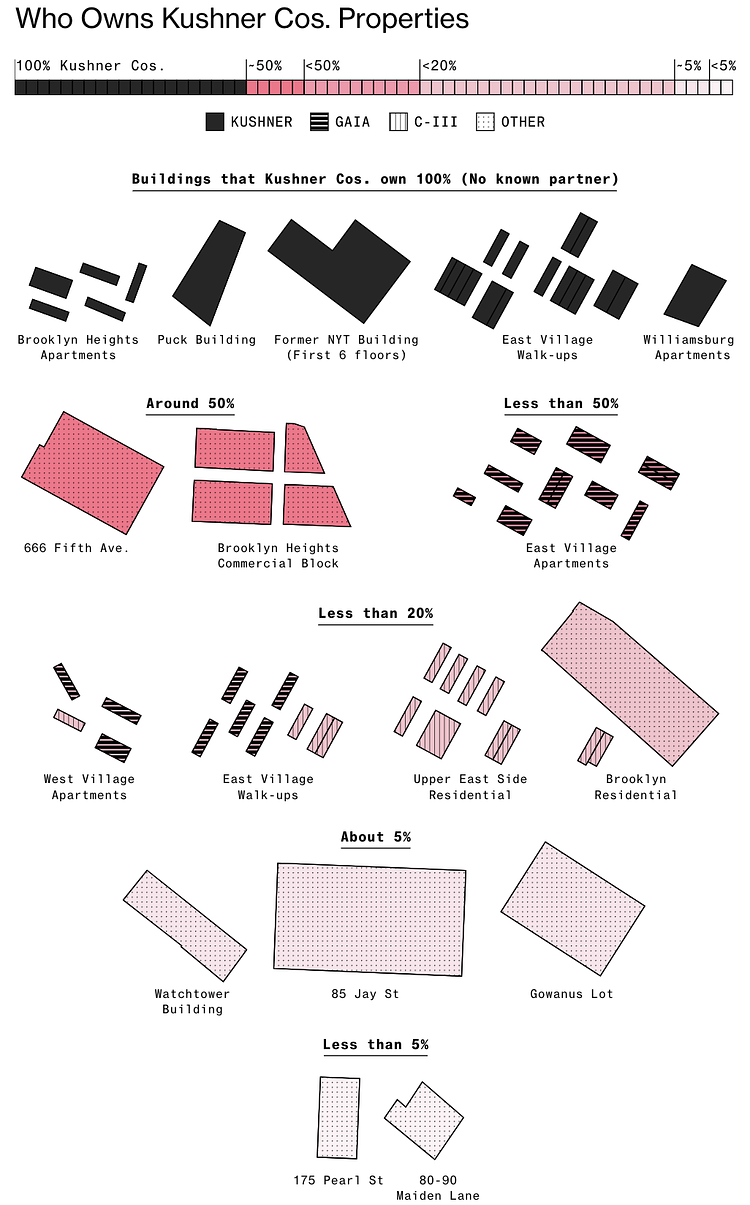 Who Owns Kushner Cos. Properties

100% Kushner Cos. ~50% <50% <20% ~5% <5%

KUSHNER GAIA C-III OTHER

Buildings that Kushner Cos. own 100% (No known partner)

Brooklyn Heights Apartments
Puck Building
Former NYT Building (First 6 floors)
East Village Walk-ups
Williamsburg Apartments

Around 50%

666 Fifth Ave.
Brooklyn Heights Commercial Block

Less than 50%

East Village Apartments

Less than 20%

West Village Apartments
East Village Walk-ups
Upper East Side Residential
Brooklyn Residential

About 5%

Watchtower Building
85 Jay St
Gowanus Lot

Less than 5%

175 Pearl St
80-90 Maiden Lane